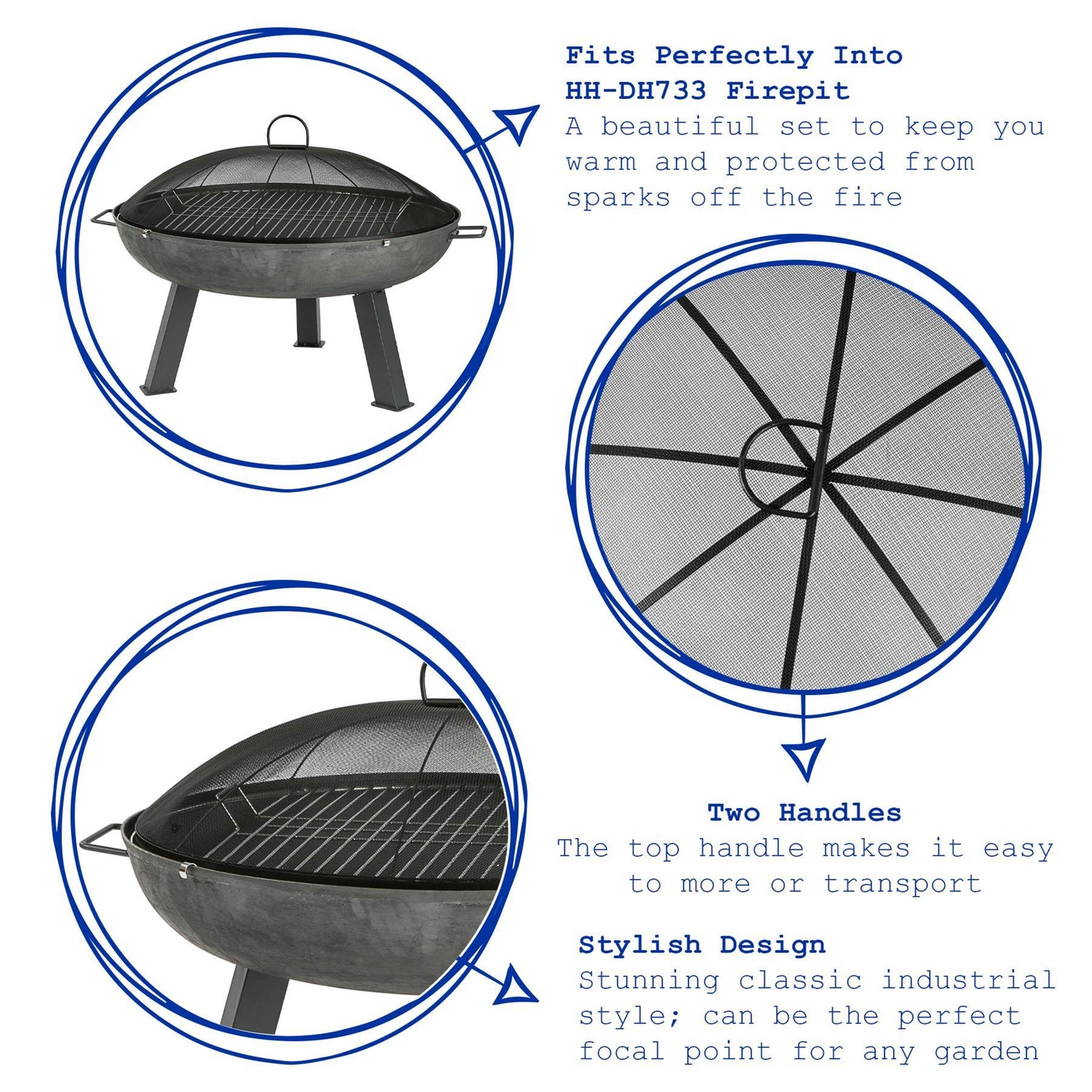 Fits Perfectly Into HH-DH733 Firepit
A beautiful set to keep you warm and protected from sparks off the fire

Two Handles
The top handle makes it easy to more or transport

Stylish Design
Stunning classic industrial style; can be the perfect focal point for any garden